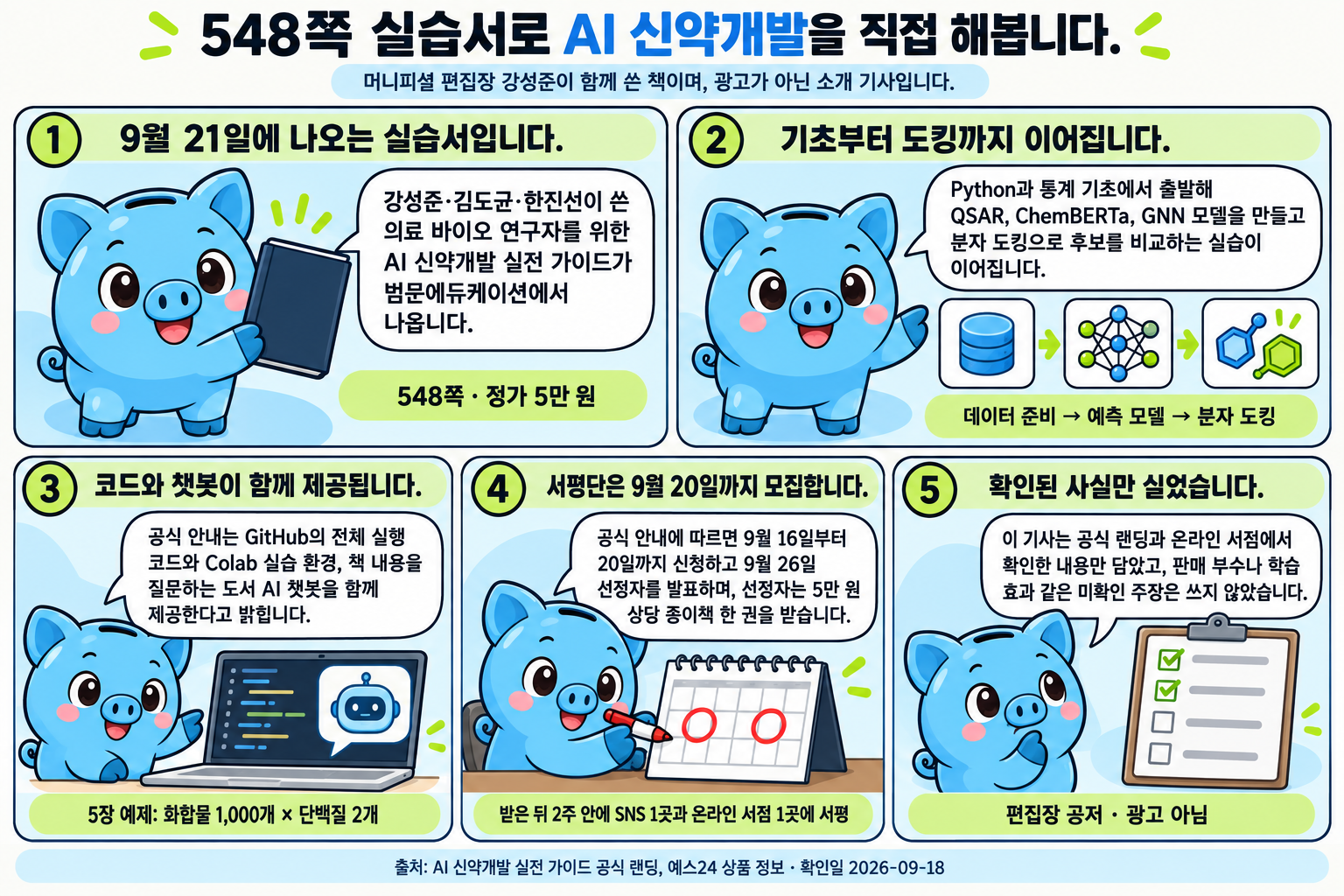 548쪽 실습서로 AI 신약개발을 직접 해봅니다.

머니피셜 편집장 강성준이 함께 쓴 책이며, 광고가 아닌 소개 기사입니다.

1 9월 21일에 나오는 실습서입니다.

강성준·김도균·한진선이 쓴 의료 바이오 연구자를 위한 AI 신약개발 실전 가이드가 범문에듀케이션에서 나옵니다.

548쪽 · 정가 5만 원

2 기초부터 도킹까지 이어집니다.

Python과 통계 기초에서 출발해 QSAR, ChemBERTa, GNN 모델을 만들고 분자 도킹으로 후보를 비교하는 실습이 이어집니다.

데이터 준비 → 예측 모델 → 분자 도킹

3 코드와 챗봇이 함께 제공됩니다.

공식 안내는 GitHub의 전체 실행 코드와 Colab 실습 환경, 책 내용을 질문하는 도서 AI 챗봇을 함께 제공한다고 밝힙니다.

5장 예제: 화합물 1,000개 × 단백질 2개

4 서평단은 9월 20일까지 모집합니다.

공식 안내에 따르면 9월 16일부터 20일까지 신청하고 9월 26일 선정자를 발표하며, 선정자는 5만 원 상당 종이책 한 권을 받습니다.

받은 뒤 2주 안에 SNS 1곳과 온라인 서점 1곳에 서평

5 확인된 사실만 실었습니다.

이 기사는 공식 랜딩과 온라인 서점에서 확인한 내용만 담았고, 판매 부수나 학습 효과 같은 미확인 주장은 쓰지 않았습니다.

편집장 공저 · 광고 아님

출처: AI 신약개발 실전 가이드 공식 랜딩, 예스24 상품 정보 · 확인일 2026-09-18